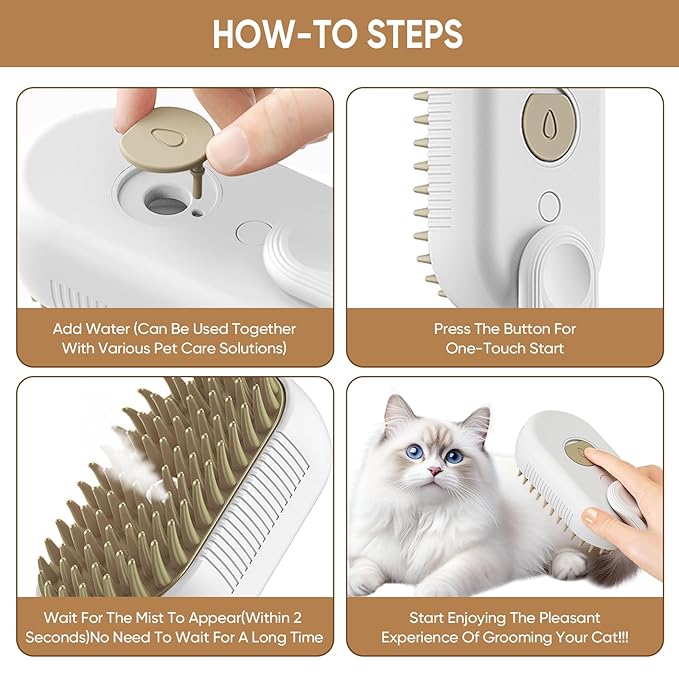 HOW-TO STEPS

Add Water (Can Be Used Together With Various Pet Care Solutions)

Press The Button For One-Touch Start

Wait For The Mist To Appear(Within 2 Seconds)No Need To Wait For A Long Time

Start Enjoying The Pleasant Experience Of Grooming Your Cat!!!