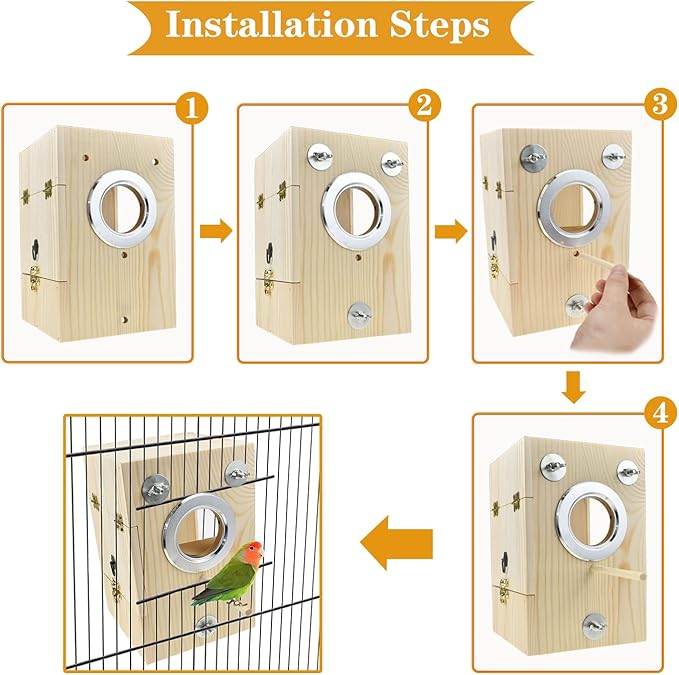 Installation Steps

1

2

3

4