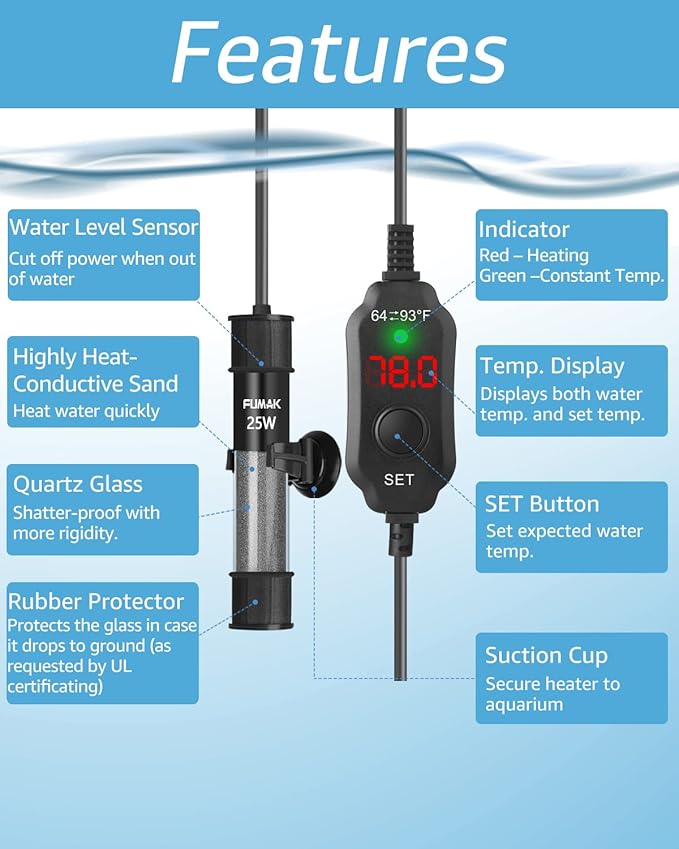 Features

Water Level Sensor
Cut off power when out of water

Highly Heat-Conductive Sand
Heat water quickly

Quartz Glass
Shatter-proof with more rigidity.

Rubber Protector
Protects the glass in case it drops to ground (as requested by UL certificating)

FUMAK
25W

64⇌93°F

78.0

SET

Indicator
Red – Heating
Green –Constant Temp.

Temp. Display
Displays both water temp. and set temp.

SET Button
Set expected water temp.

Suction Cup
Secure heater to aquarium