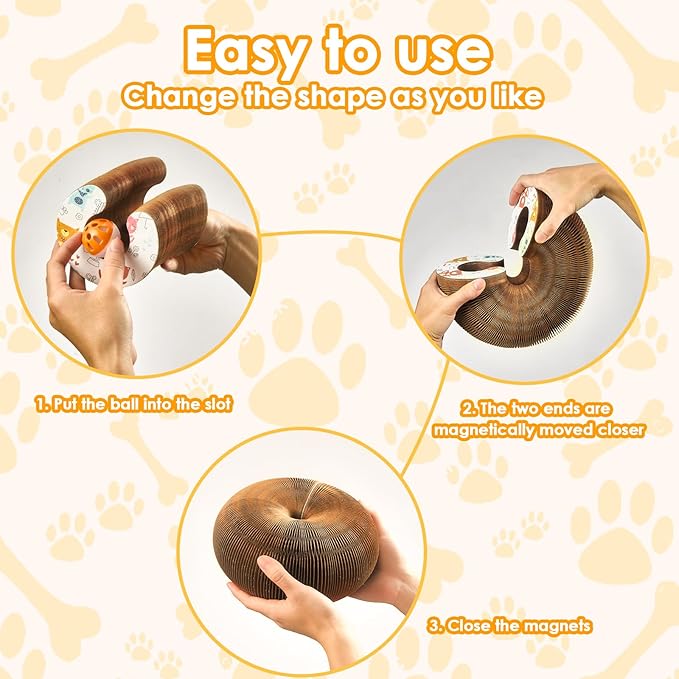 Easy to use
Change the shape as you like

1. Put the ball into the slot

2. The two ends are magnetically moved closer

3. Close the magnets