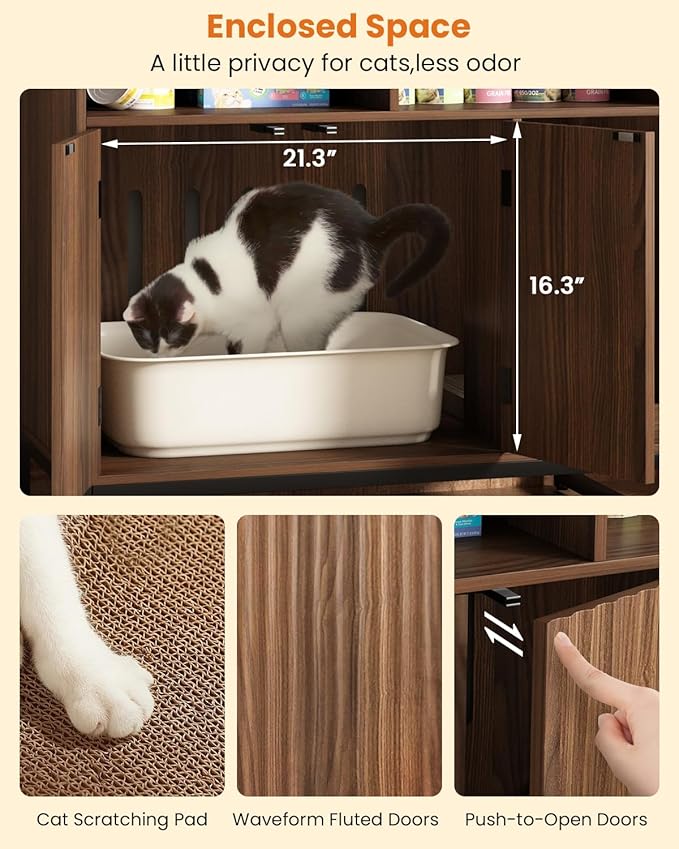 Enclosed Space

A little privacy for cats,less odor

21.3"

16.3"

Cat Scratching Pad

Waveform Fluted Doors

Push-to-Open Doors