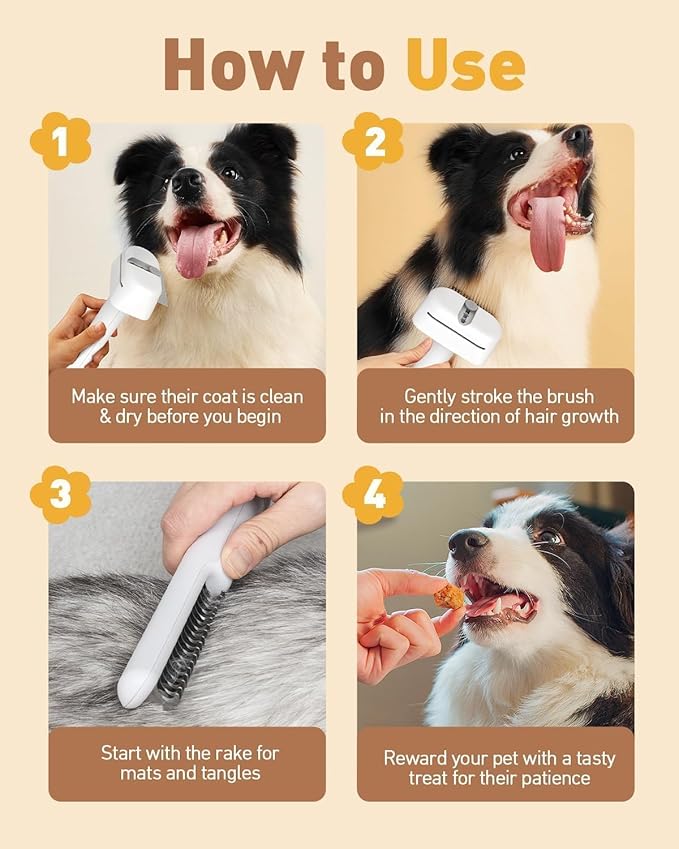 How to Use

1

Make sure their coat is clean & dry before you begin

2

Gently stroke the brush in the direction of hair growth

3

Start with the rake for mats and tangles

4

Reward your pet with a tasty treat for their patience