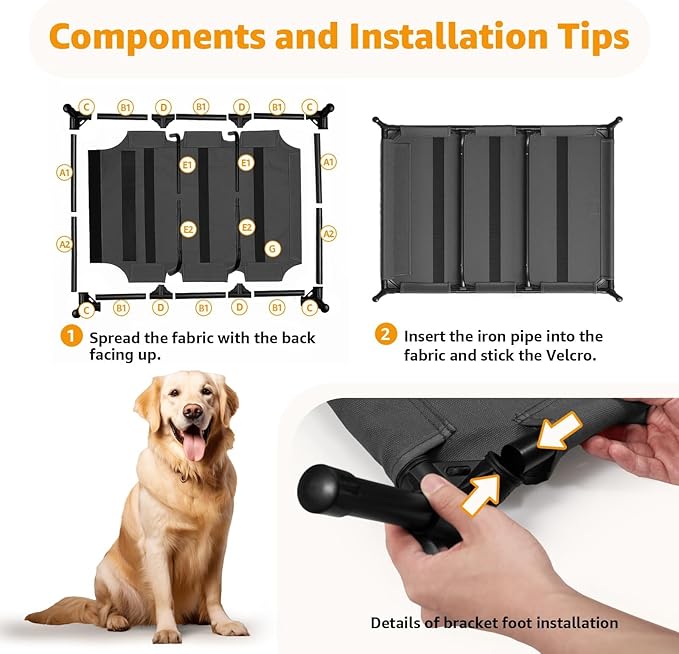 Components and Installation Tips

C B1 D B1 D B1 C

A1 E1 E1 A1

A2 E2 E2 G A2

C B1 D B1 D B1 C

1 Spread the fabric with the back facing up.

2 Insert the iron pipe into the fabric and stick the Velcro.

Details of bracket foot installation