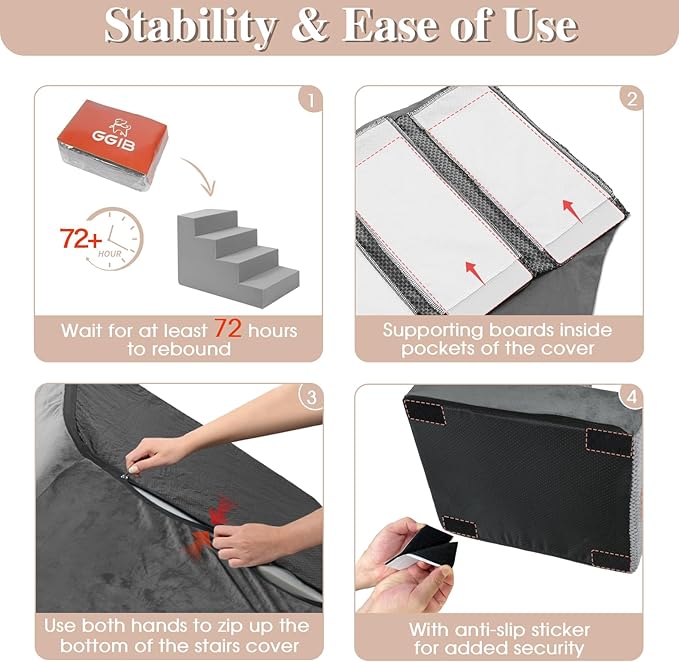 Stability & Ease of Use

1

GGIB

72+ HOUR

Wait for at least 72 hours to rebound

2

Supporting boards inside pockets of the cover

3

Use both hands to zip up the bottom of the stairs cover

4

With anti-slip sticker for added security