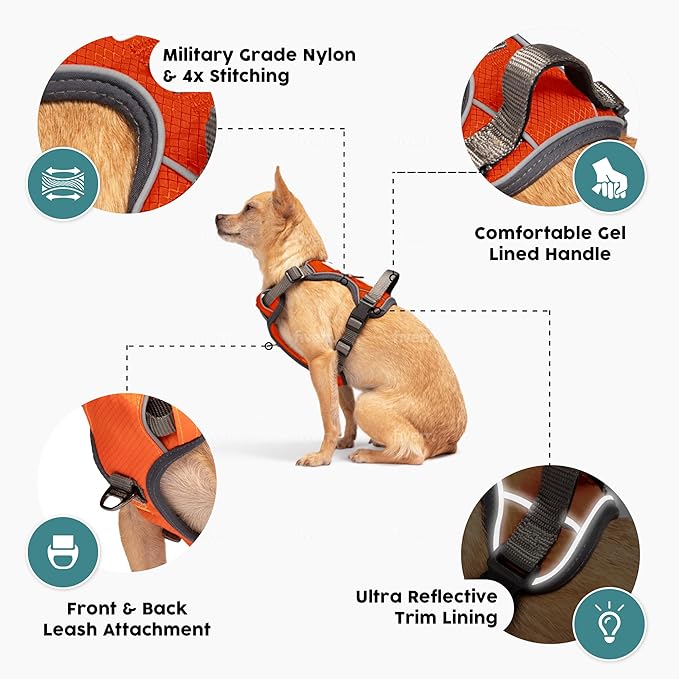 Military Grade Nylon & 4x Stitching

Comfortable Gel Lined Handle

Front & Back Leash Attachment

Ultra Reflective Trim Lining