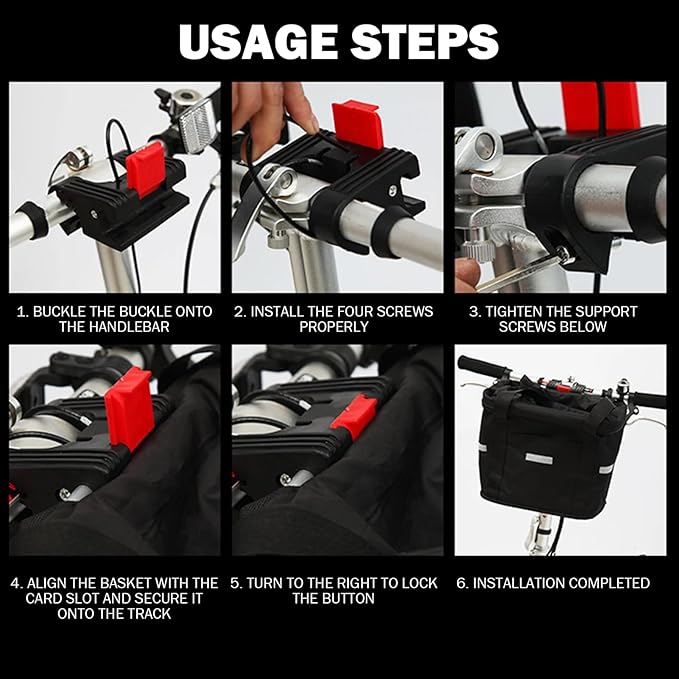 USAGE STEPS

1. BUCKLE THE BUCKLE ONTO THE HANDLEBAR

2. INSTALL THE FOUR SCREWS PROPERLY

3. TIGHTEN THE SUPPORT SCREWS BELOW

4. ALIGN THE BASKET WITH THE CARD SLOT AND SECURE IT ONTO THE TRACK

5. TURN TO THE RIGHT TO LOCK THE BUTTON

6. INSTALLATION COMPLETED