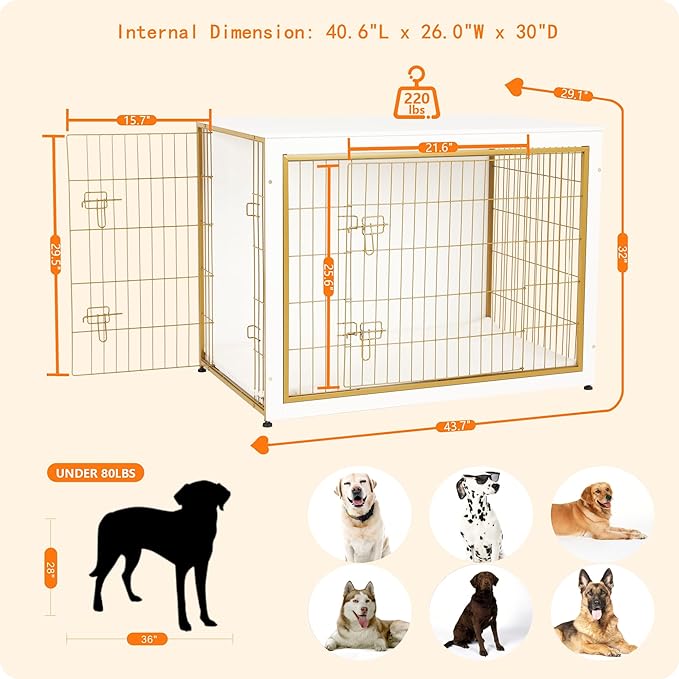 Internal Dimension: 40.6"L x 26.0"W x 30"D

220 lbs

29.1"

15.7"

21.6"

29.5"

25.6"

32"

43.7"

UNDER 80LBS

28"

36"