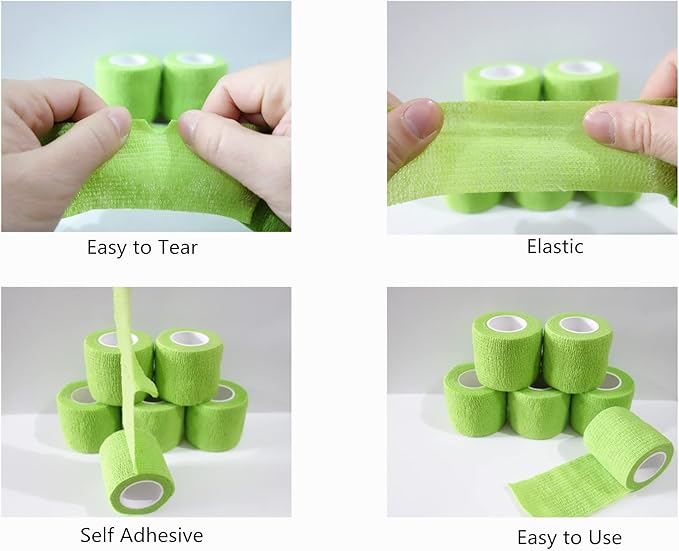 Easy to Tear

Elastic

Self Adhesive

Easy to Use