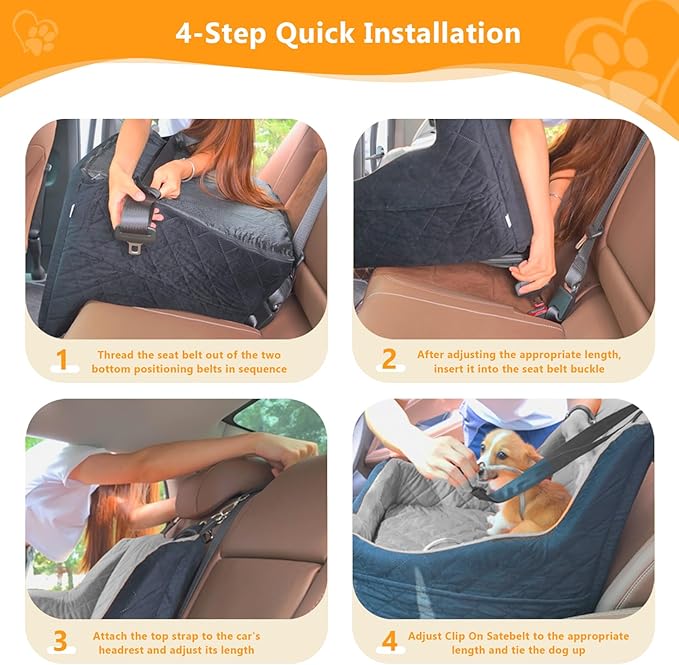 4-Step Quick Installation

1 Thread the seat belt out of the two bottom positioning belts in sequence

2 After adjusting the appropriate length, insert it into the seat belt buckle

3 Attach the top strap to the car's headrest and adjust its length

4 Adjust Clip On Satebelt to the appropriate length and tie the dog up