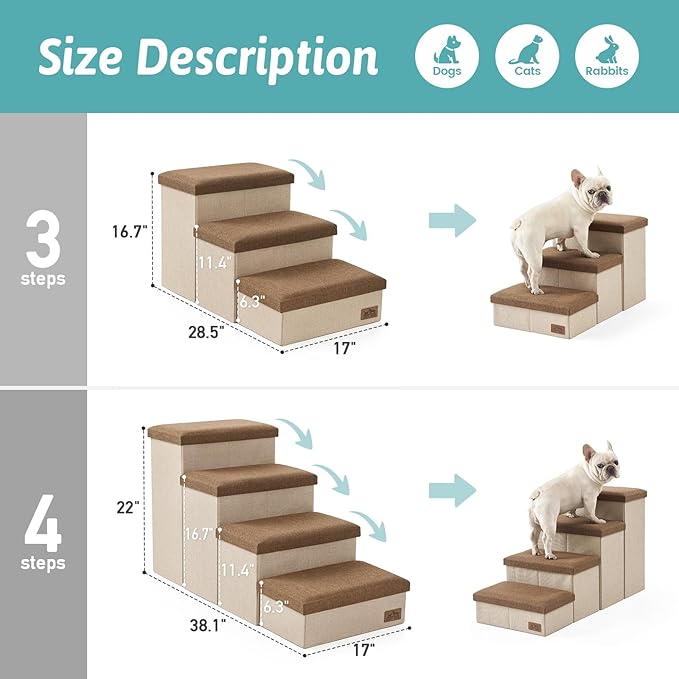 Size Description

Dogs

Cats

Rabbits

3
steps

16.7"

11.4"

6.3"

28.5"

17"

4
steps

22"

16.7"

11.4"

6.3"

38.1"

17"