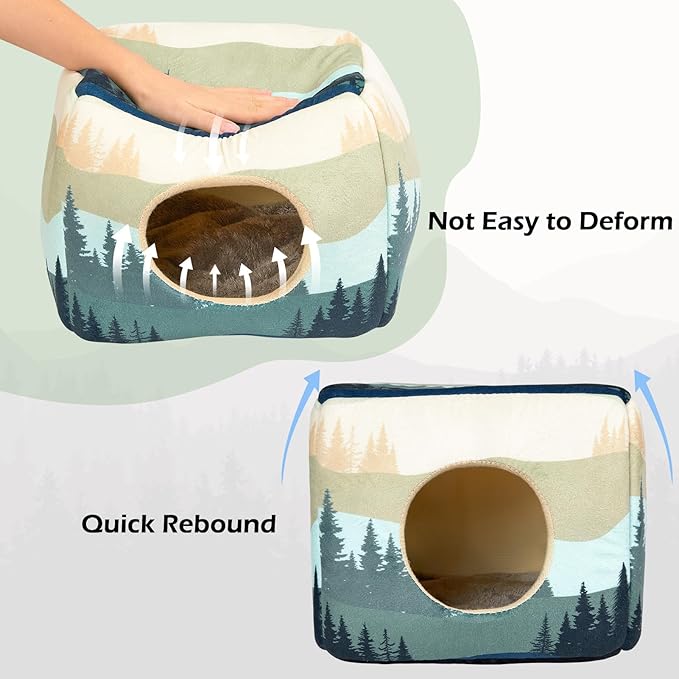 Not Easy to Deform

Quick Rebound