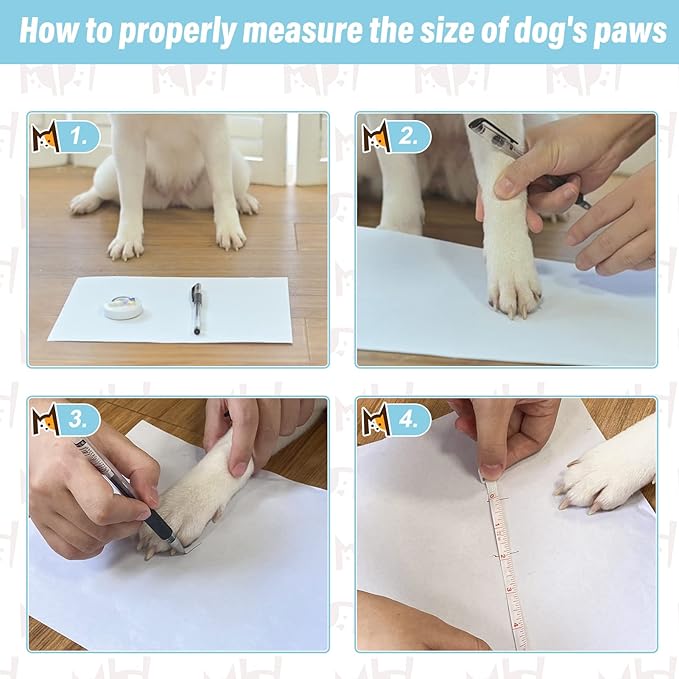 How to properly measure the size of dog's paws

1.

2.

3.

4.