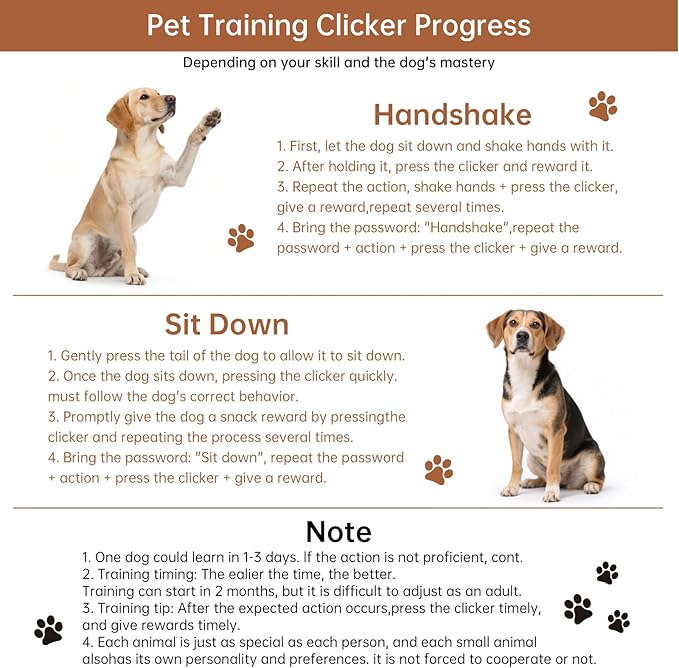 Pet Training Clicker Progress

Depending on your skill and the dog's mastery

Handshake

1. First, let the dog sit down and shake hands with it.
2. After holding it, press the clicker and reward it.
3. Repeat the action, shake hands + press the clicker, give a reward,repeat several times.
4. Bring the password: "Handshake",repeat the password + action + press the clicker + give a reward.

Sit Down

1. Gently press the tail of the dog to allow it to sit down.
2. Once the dog sits down, pressing the clicker quickly. must follow the dog's correct behavior.
3. Promptly give the dog a snack reward by pressingthe clicker and repeating the process several times.
4. Bring the password: "Sit down", repeat the password + action + press the clicker + give a reward.

Note

1. One dog could learn in 1-3 days. If the action is not proficient, cont.
2. Training timing: The ealier the time, the better.
Training can start in 2 months, but it is difficult to adjust as an adult.
3. Training tip: After the expected action occurs,press the clicker timely, and give rewards timely.
4. Each animal is just as special as each person, and each small animal alsohas its own personality and preferences. it is not forced to cooperate or not.