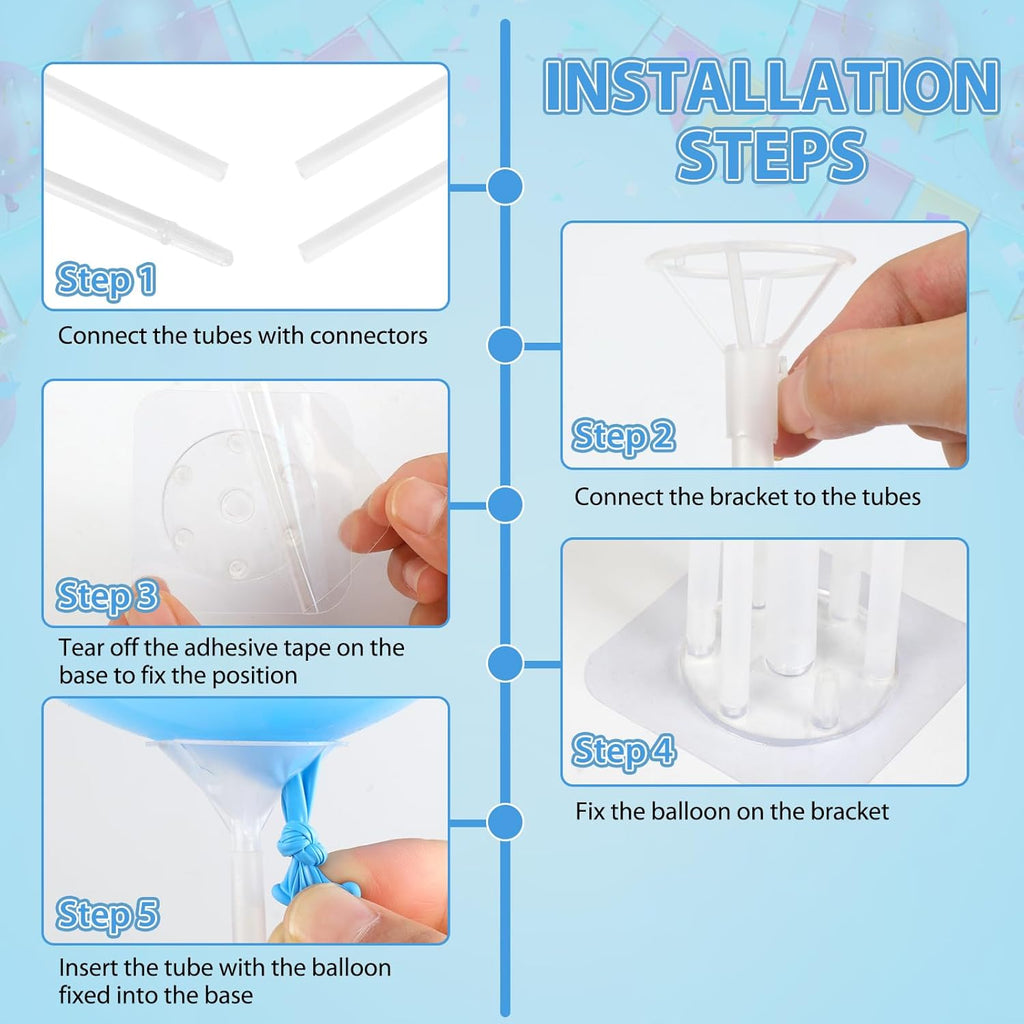 INSTALLATION STEPS

Step 1

Connect the tubes with connectors

Step 2

Connect the bracket to the tubes

Step 3

Tear off the adhesive tape on the base to fix the position

Step 4

Fix the balloon on the bracket

Step 5

Insert the tube with the balloon fixed into the base