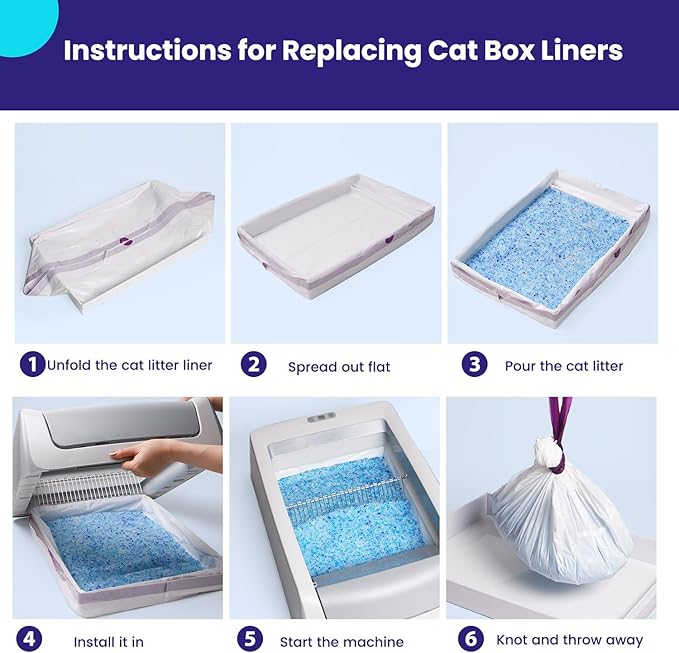 Instructions for Replacing Cat Box Liners

1 Unfold the cat litter liner

2 Spread out flat

3 Pour the cat litter

4 Install it in

5 Start the machine

6 Knot and throw away