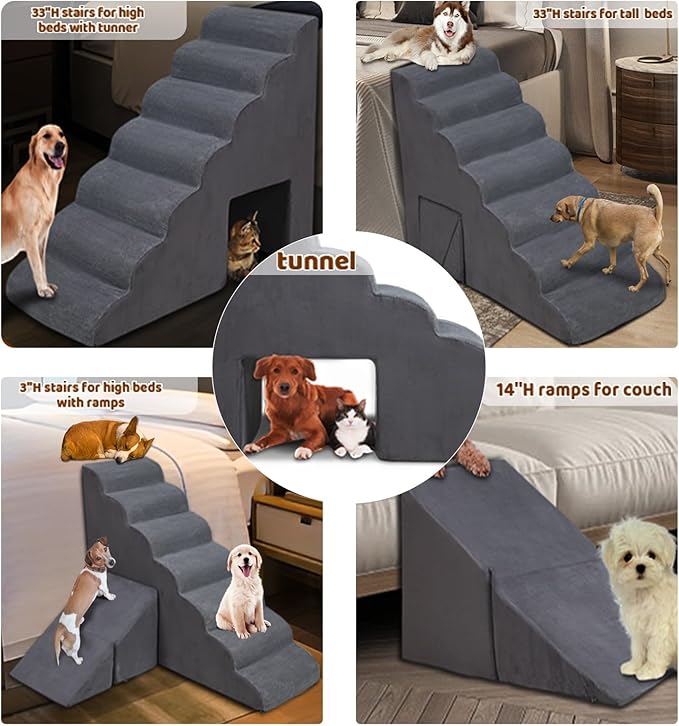 33"H stairs for high beds with tunner

33"H stairs for tall beds

tunnel

3"H stairs for high beds with ramps

14"H ramps for couch