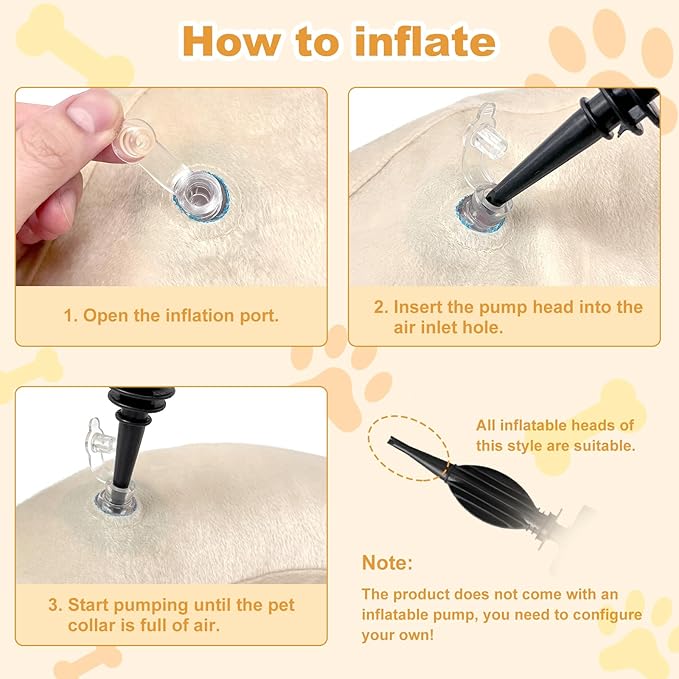 How to inflate

1. Open the inflation port.

2. Insert the pump head into the air inlet hole.

3. Start pumping until the pet collar is full of air.

All inflatable heads of this style are suitable.

Note:

The product does not come with an inflatable pump, you need to configure your own!