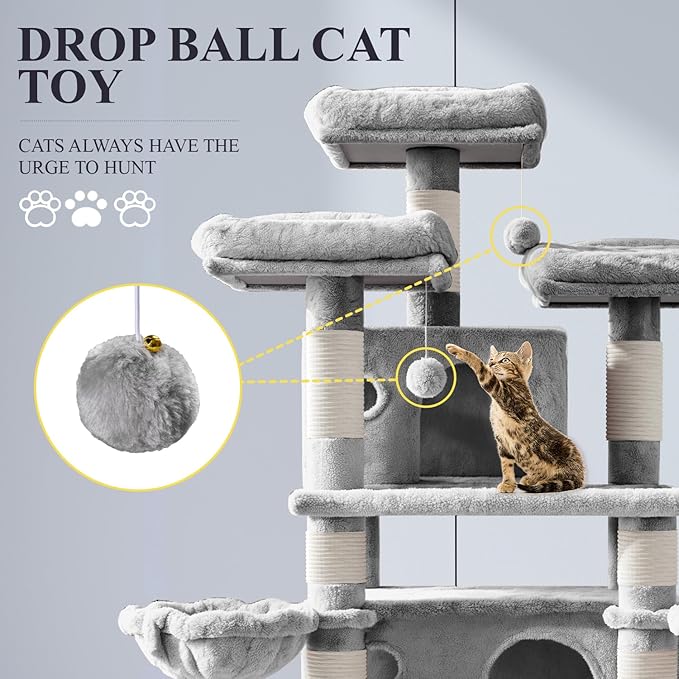 DROP BALL CAT TOY

CATS ALWAYS HAVE THE URGE TO HUNT