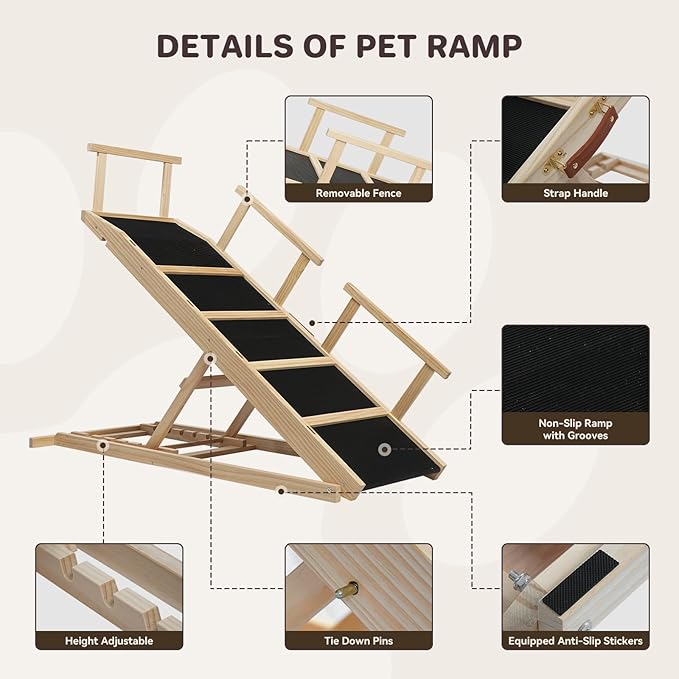 DETAILS OF PET RAMP

Removable Fence

Strap Handle

Non-Slip Ramp with Grooves

Height Adjustable

Tie Down Pins

Equipped Anti-Slip Stickers