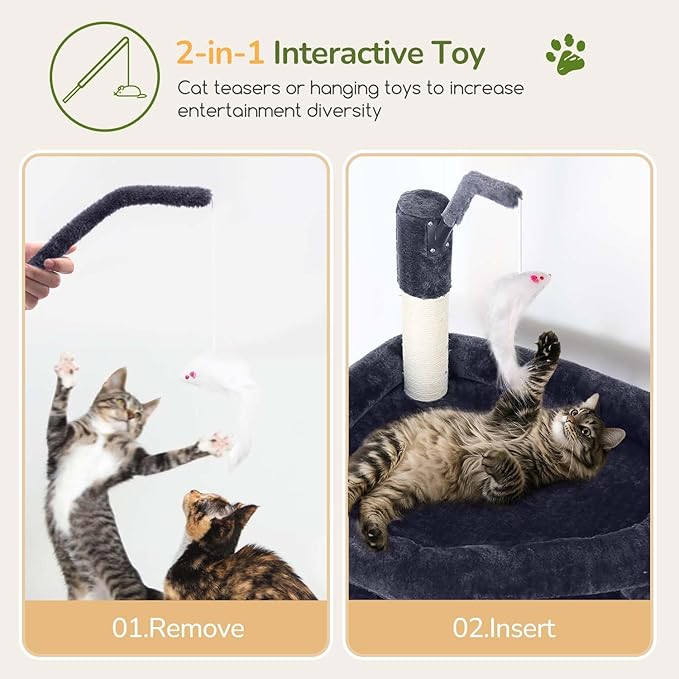 2-in-1 Interactive Toy

Cat teasers or hanging toys to increase entertainment diversity

01.Remove

02.Insert