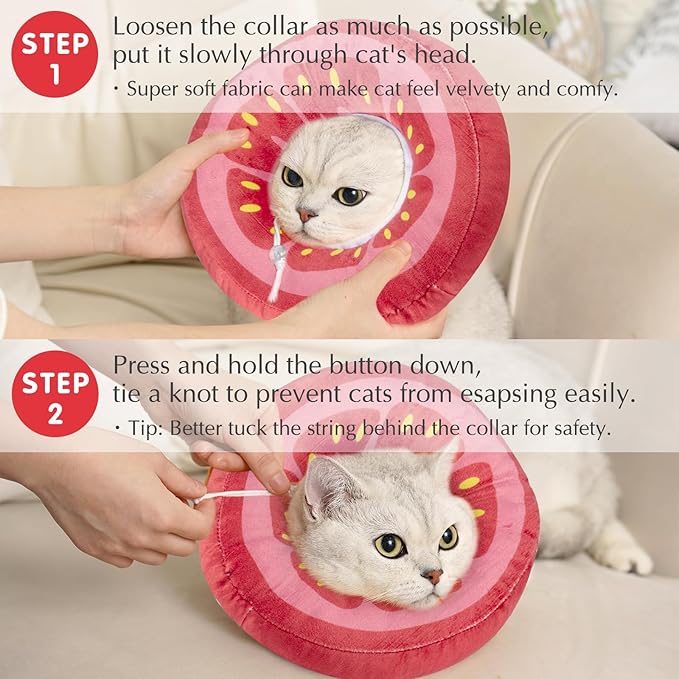 STEP 1

Loosen the collar as much as possible, put it slowly through cat's head.

· Super soft fabric can make cat feel velvety and comfy.

STEP 2

Press and hold the button down, tie a knot to prevent cats from esapsing easily.

· Tip: Better tuck the string behind the collar for safety.