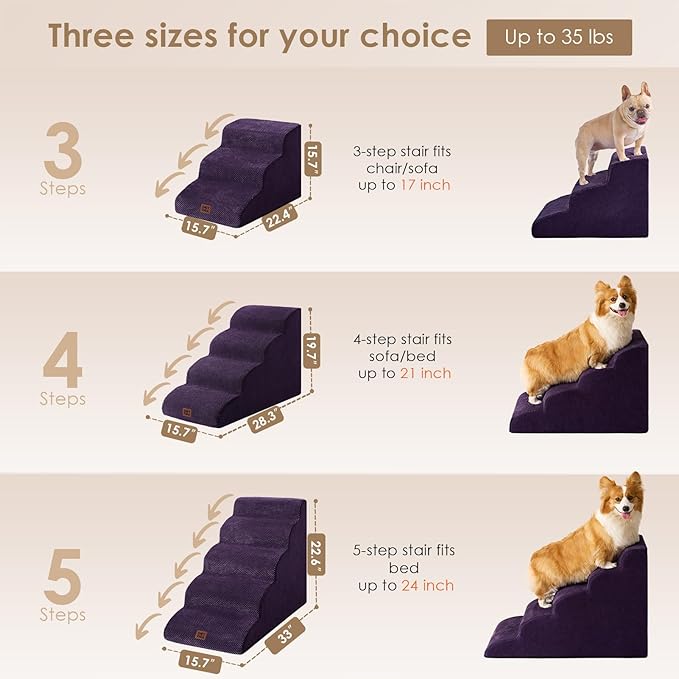 Three sizes for your choice

Up to 35 lbs

3
Steps

15.7"

15.7"

22.4"

3-step stair fits chair/sofa up to 17 inch

4
Steps

19.7"

15.7"

28.3"

4-step stair fits sofa/bed up to 21 inch

5
Steps

22.6"

15.7"

33"

5-step stair fits bed up to 24 inch