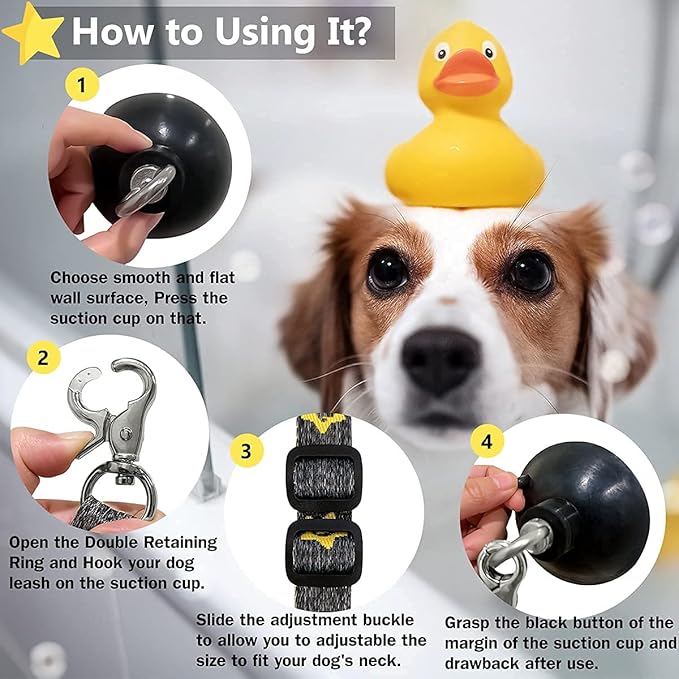 How to Using It?

1

Choose smooth and flat wall surface, Press the suction cup on that.

2

Open the Double Retaining Ring and Hook your dog leash on the suction cup.

3

Slide the adjustment buckle to allow you to adjustable the size to fit your dog's neck.

4

Grasp the black button of the margin of the suction cup and drawback after use.