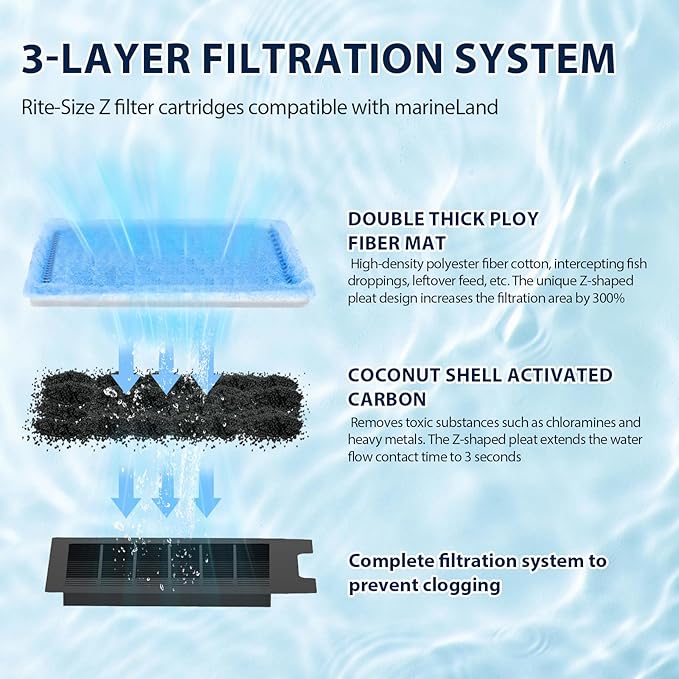 3-LAYER FILTRATION SYSTEM

Rite-Size Z filter cartridges compatible with marineLand

DOUBLE THICK PLOY FIBER MAT

High-density polyester fiber cotton, intercepting fish droppings, leftover feed, etc. The unique Z-shaped pleat design increases the filtration area by 300%

COCONUT SHELL ACTIVATED CARBON

Removes toxic substances such as chloramines and heavy metals. The Z-shaped pleat extends the water flow contact time to 3 seconds

Complete filtration system to prevent clogging