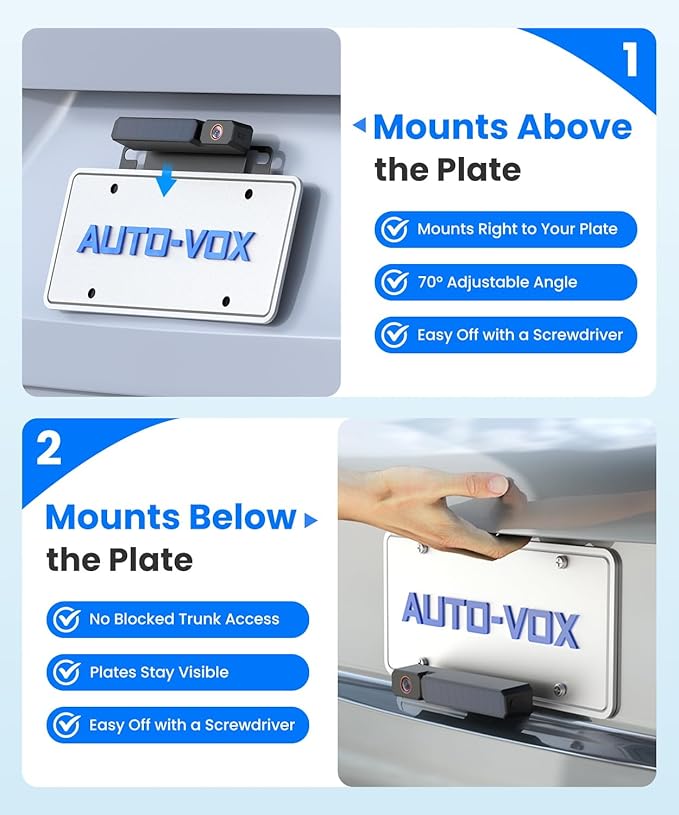 AUTO-VOX

1

Mounts Above the Plate

Mounts Right to Your Plate

70° Adjustable Angle

Easy Off with a Screwdriver

2

Mounts Below the Plate

No Blocked Trunk Access

Plates Stay Visible

Easy Off with a Screwdriver

AUTO-VOX