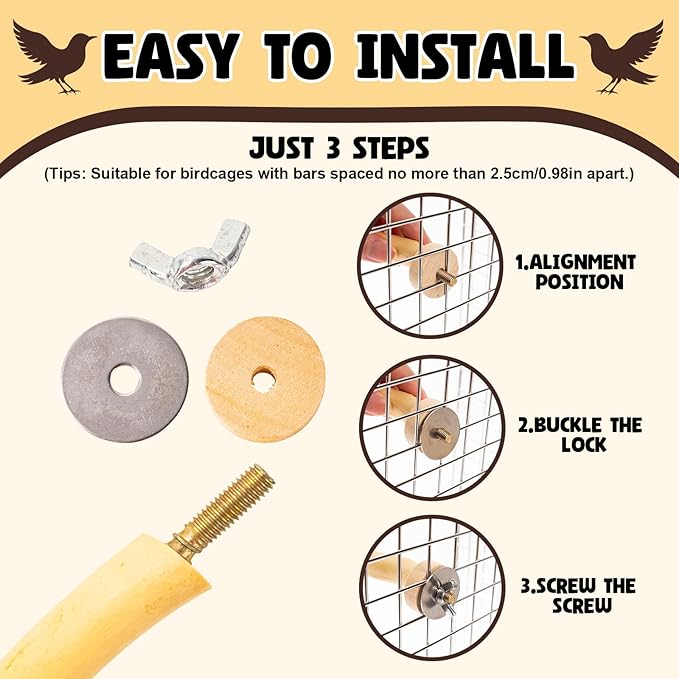 EASY TO INSTALL

JUST 3 STEPS

(Tips: Suitable for birdcages with bars spaced no more than 2.5cm/0.98in apart.)

1.ALIGNMENT POSITION

2.BUCKLE THE LOCK

3.SCREW THE SCREW