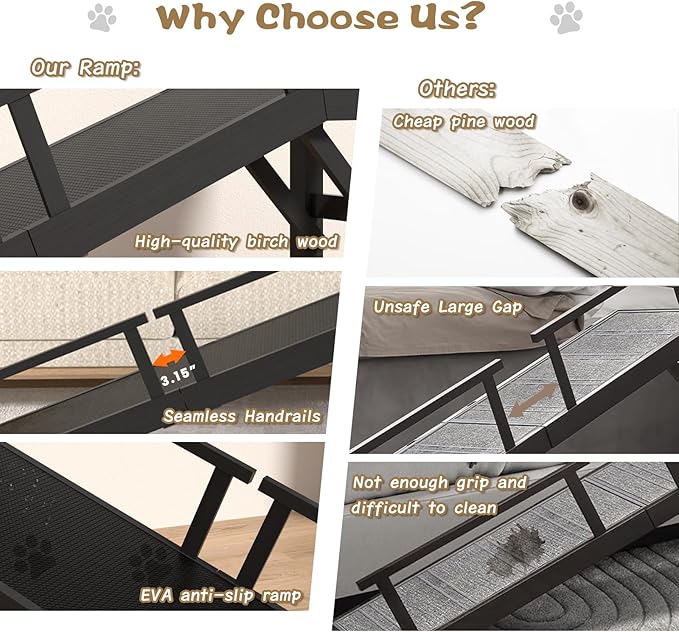 Why Choose Us?

Our Ramp:

High-quality birch wood

3.15"

Seamless Handrails

EVA anti-slip ramp

Others:

Cheap pine wood

Unsafe Large Gap

Not enough grip and difficult to clean