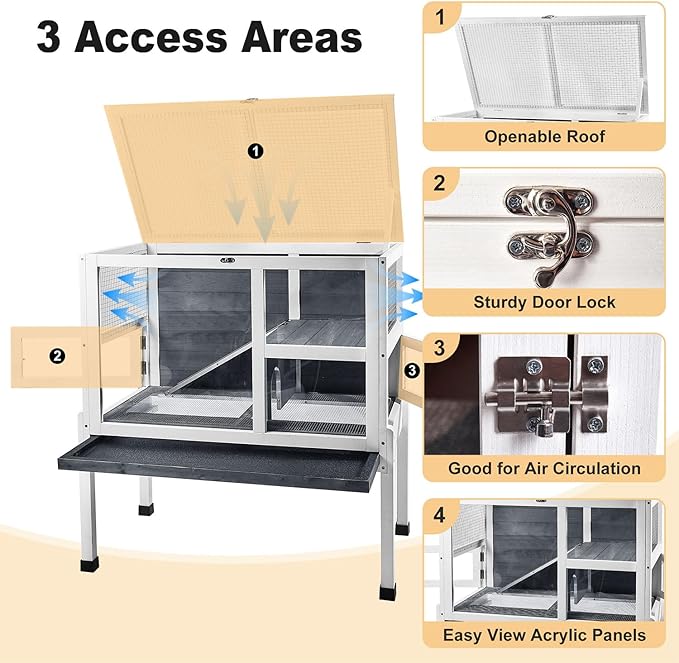 3 Access Areas

1

2

3

1

Openable Roof

2

Sturdy Door Lock

3

Good for Air Circulation

4

Easy View Acrylic Panels