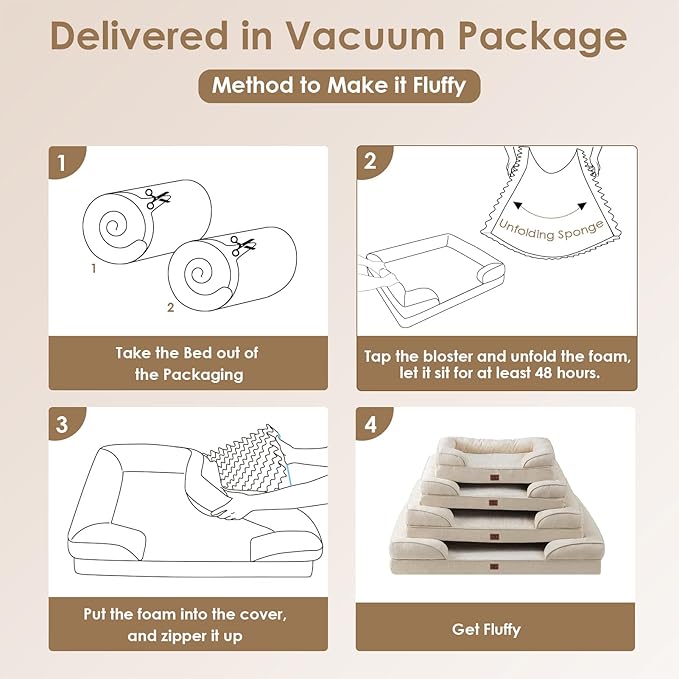 Delivered in Vacuum Package

Method to Make it Fluffy

1

1

2

Take the Bed out of the Packaging

2

Unfolding Sponge

Tap the bloster and unfold the foam, let it sit for at least 48 hours.

3

Put the foam into the cover, and zipper it up

4

Get Fluffy