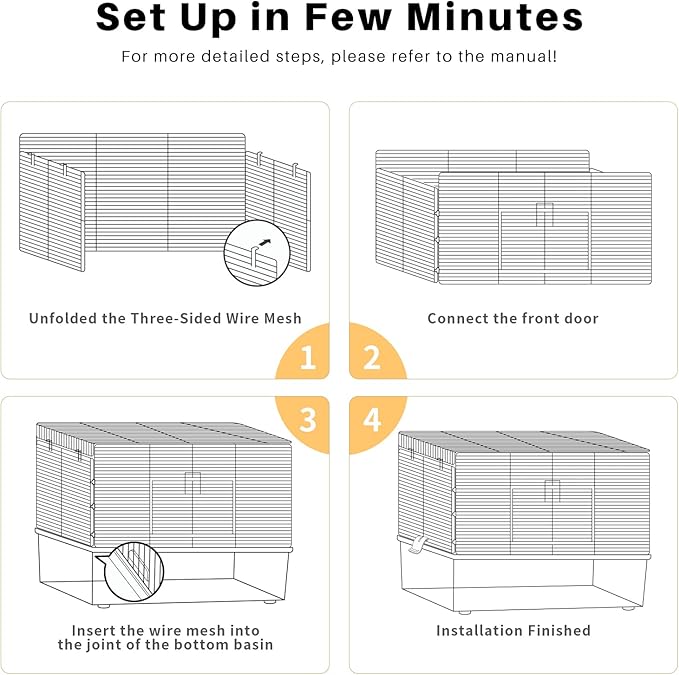 Set Up in Few Minutes

For more detailed steps, please refer to the manual!

Unfolded the Three-Sided Wire Mesh

1

Connect the front door

2

3

Insert the wire mesh into the joint of the bottom basin

4

Installation Finished