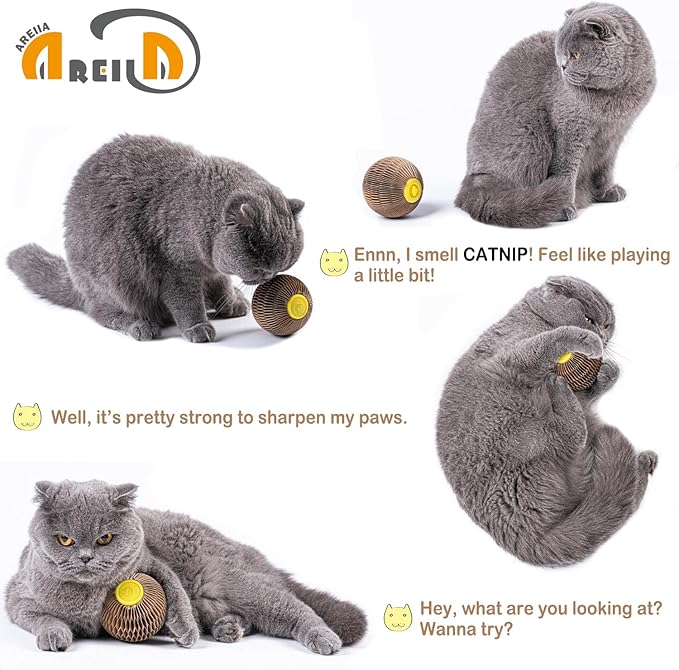 AREIIA
AREIIA

Ennn, I smell CATNIP! Feel like playing a little bit!

Well, it's pretty strong to sharpen my paws.

Hey, what are you looking at? Wanna try?