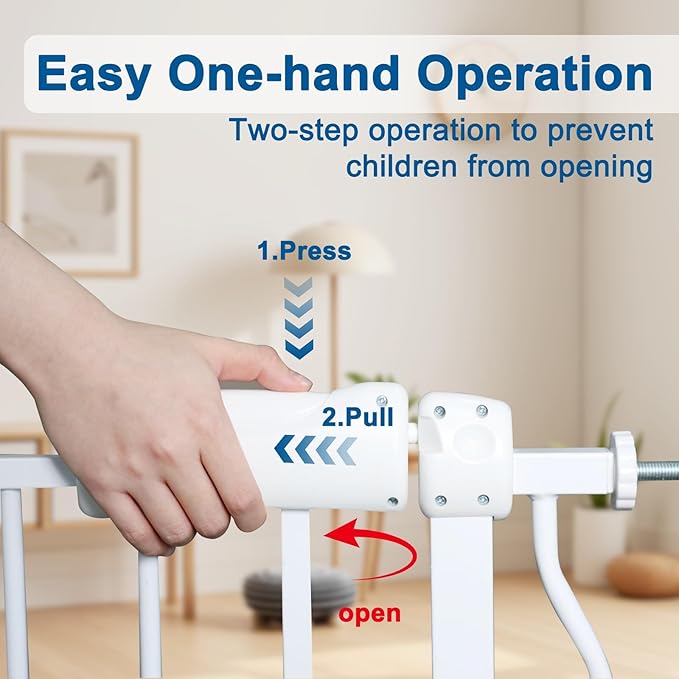 Easy One-hand Operation

Two-step operation to prevent children from opening

1.Press

2.Pull

open