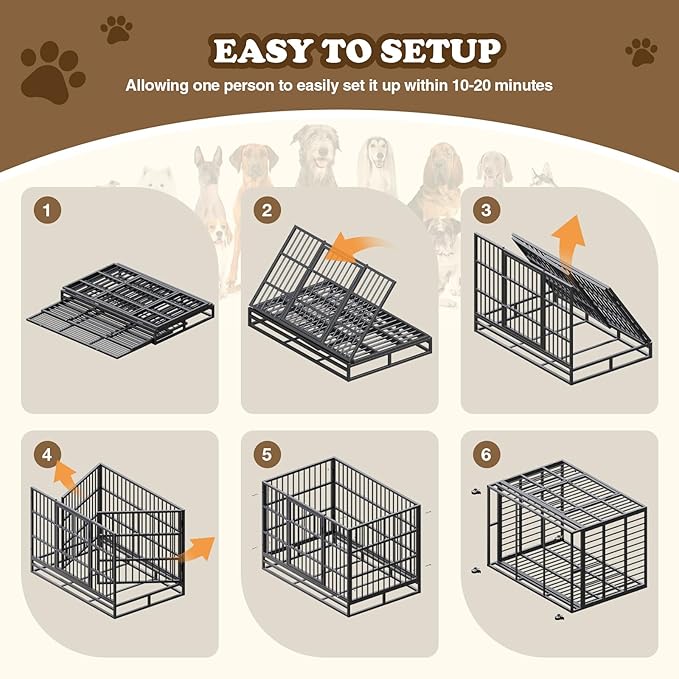 EASY TO SETUP

Allowing one person to easily set it up within 10-20 minutes

1

2

3

4

5

6