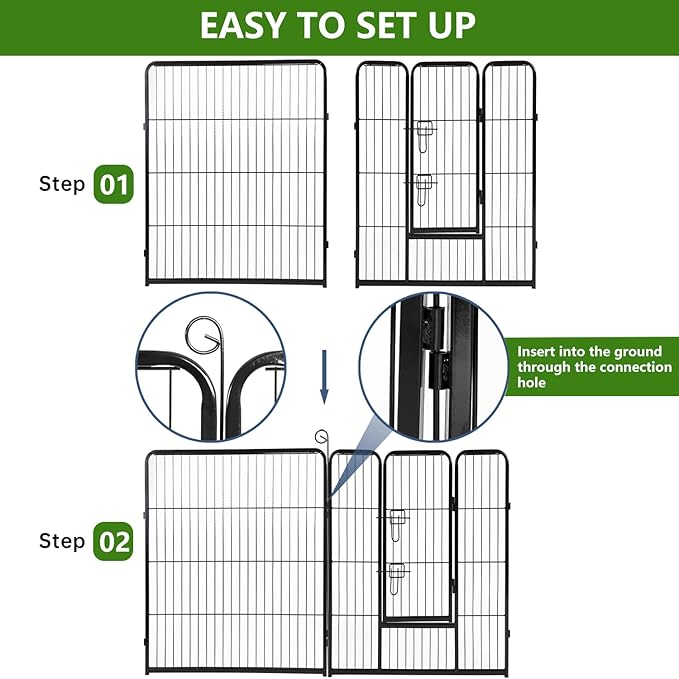 EASY TO SET UP

Step 01

Insert into the ground through the connection hole

Step 02