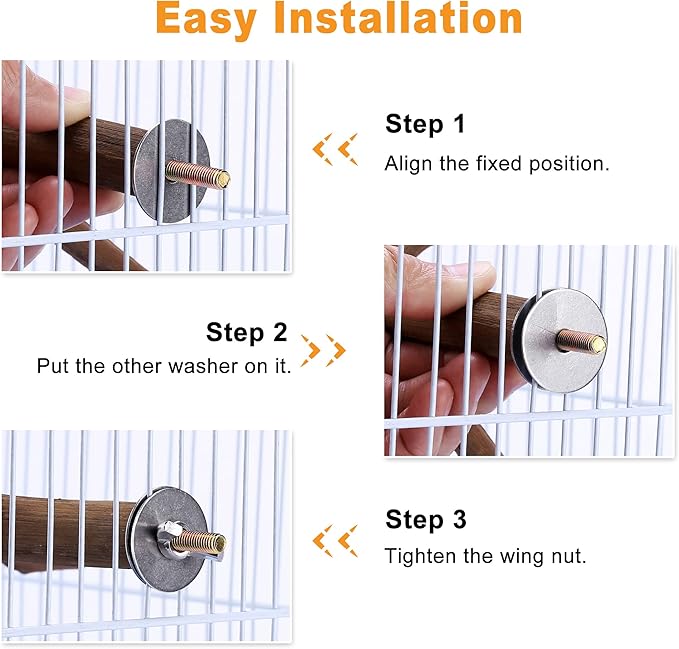 Easy Installation

Step 1
Align the fixed position.

Step 2
Put the other washer on it.

Step 3
Tighten the wing nut.