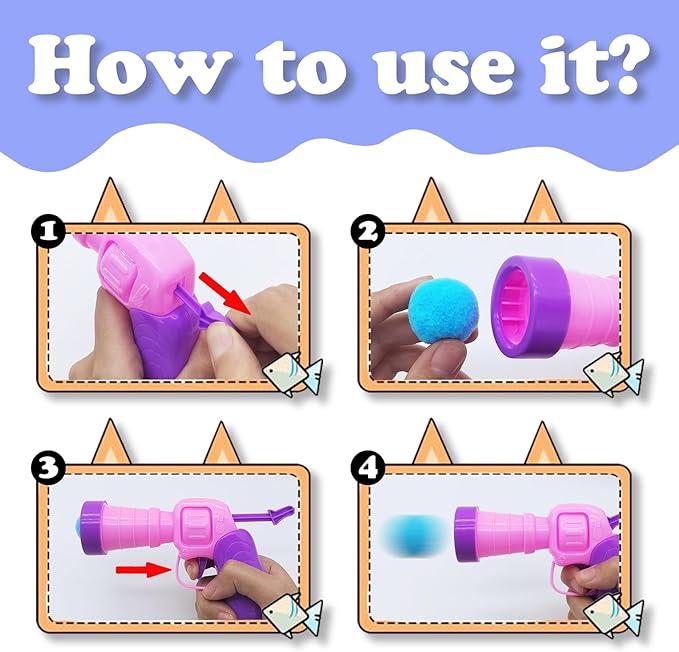 How to use it?

1

2

3

4