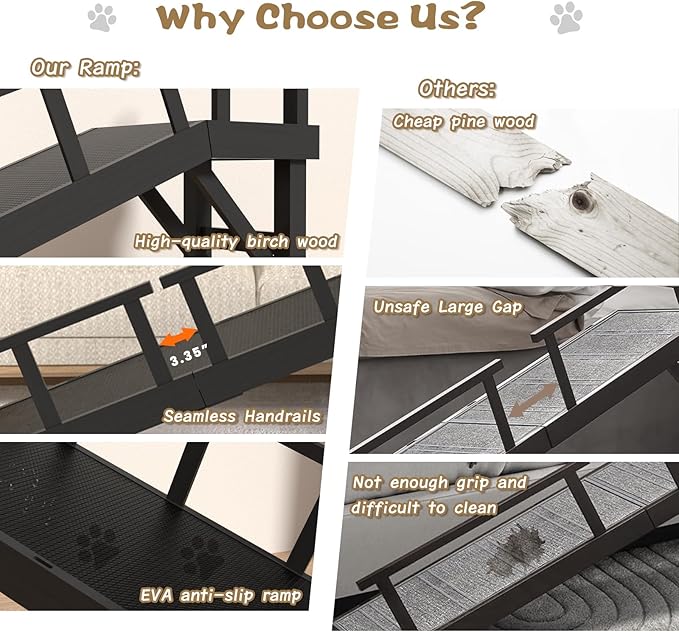 Why Choose Us?

Our Ramp:

High-quality birch wood

3.35"

Seamless Handrails

EVA anti-slip ramp

Others:

Cheap pine wood

Unsafe Large Gap

Not enough grip and difficult to clean