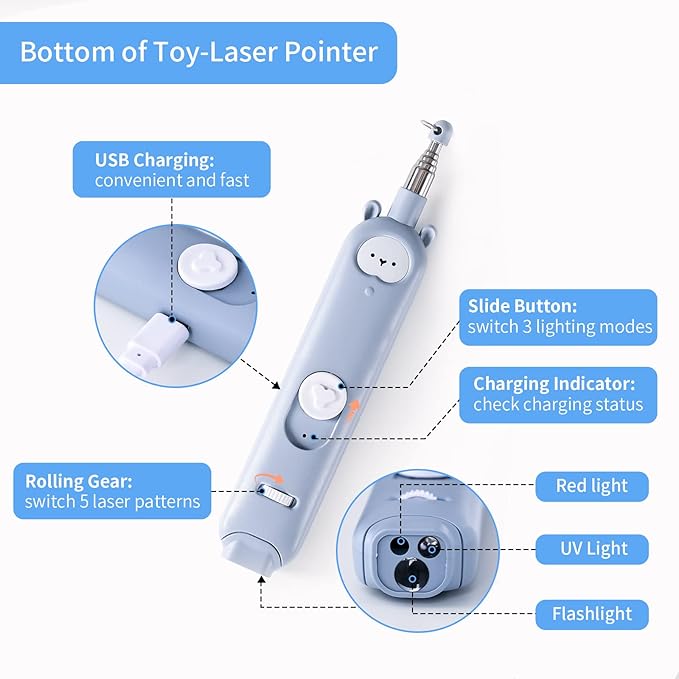 Bottom of Toy-Laser Pointer

USB Charging:
convenient and fast

Slide Button:
switch 3 lighting modes

Charging Indicator:
check charging status

Rolling Gear:
switch 5 laser patterns

Red light

UV Light

Flashlight