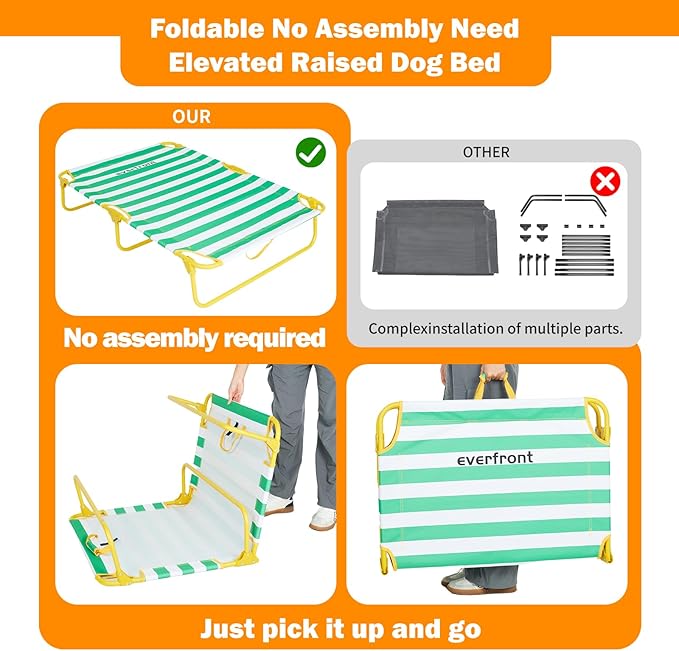 Foldable No Assembly Need
Elevated Raised Dog Bed

OUR

everfront

No assembly required

OTHER

Complexinstallation of multiple parts.

everfront

Just pick it up and go