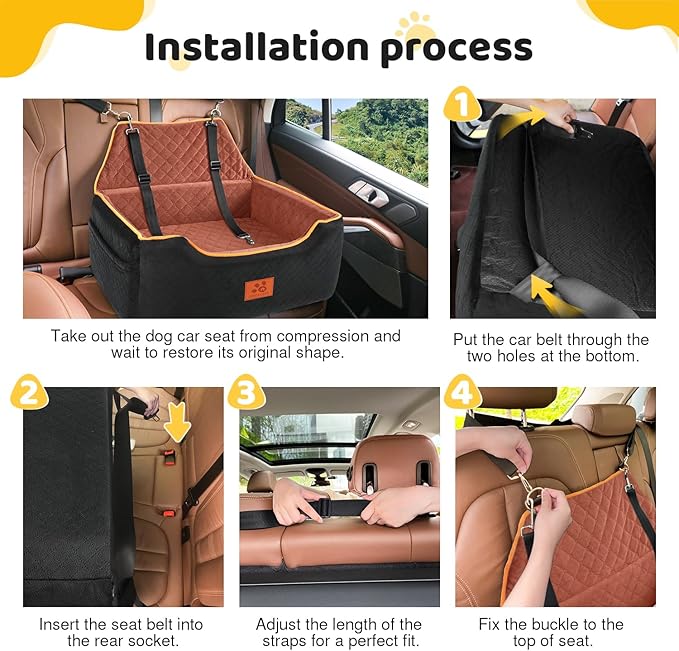 Installation process

Take out the dog car seat from compression and wait to restore its original shape.

1

Put the car belt through the two holes at the bottom.

2

Insert the seat belt into the rear socket.

3

Adjust the length of the straps for a perfect fit.

4

Fix the buckle to the top of seat.