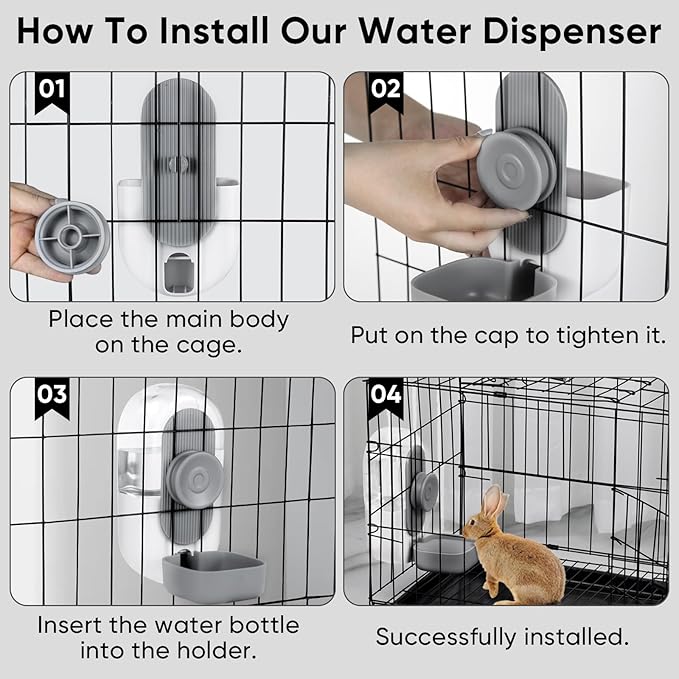 How To Install Our Water Dispenser

01

Place the main body on the cage.

02

Put on the cap to tighten it.

03

Insert the water bottle into the holder.

04

Successfully installed.