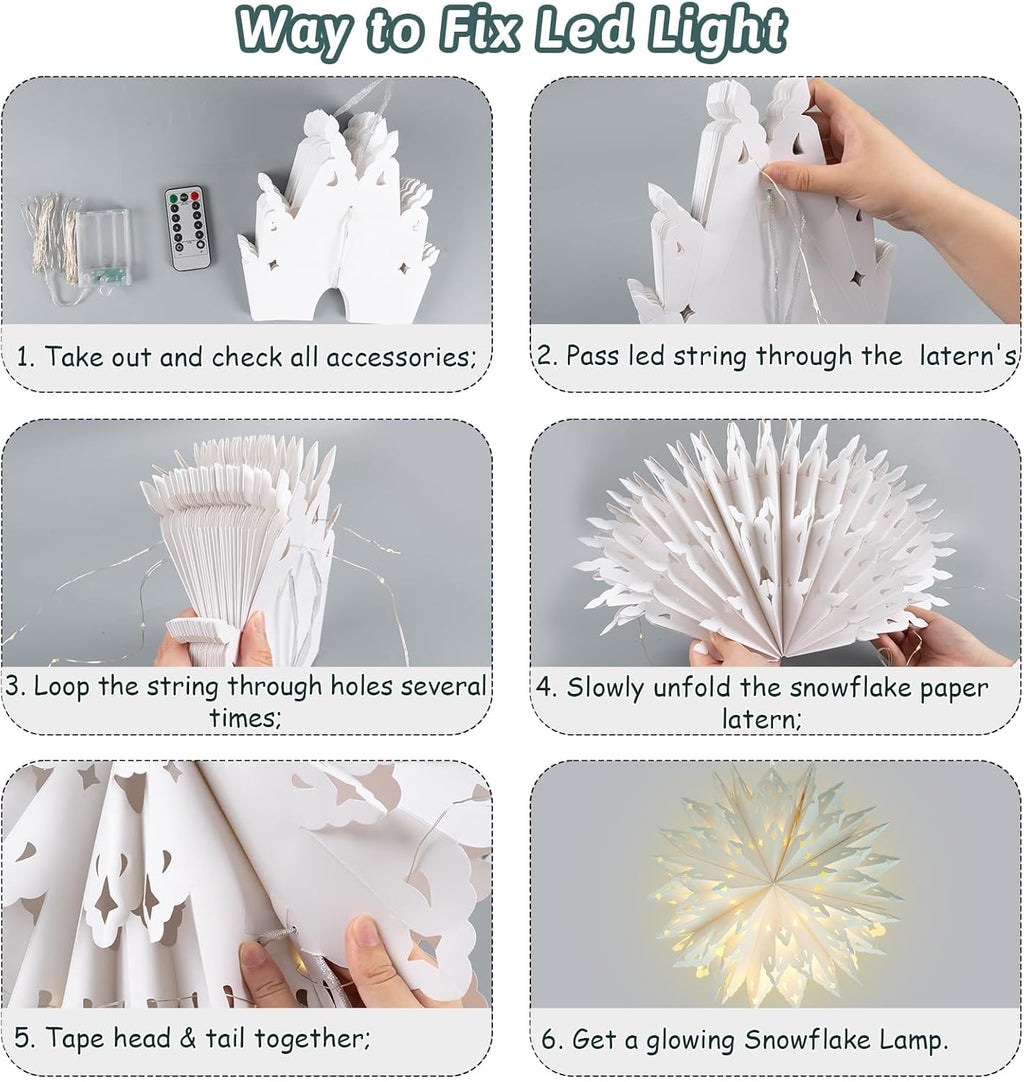 Way to Fix Led Light

1. Take out and check all accessories;

2. Pass led string through the latern's

3. Loop the string through holes several times;

4. Slowly unfold the snowflake paper latern;

5. Tape head & tail together;

6. Get a glowing Snowflake Lamp.