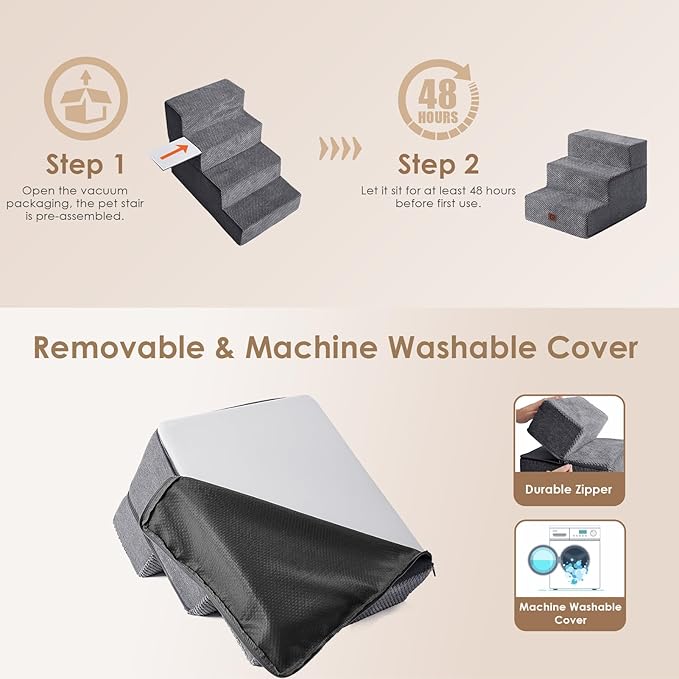 Step 1
Open the vacuum packaging, the pet stair is pre-assembled.

48 HOURS

Step 2
Let it sit for at least 48 hours before first use.

Removable & Machine Washable Cover

Durable Zipper

Machine Washable Cover