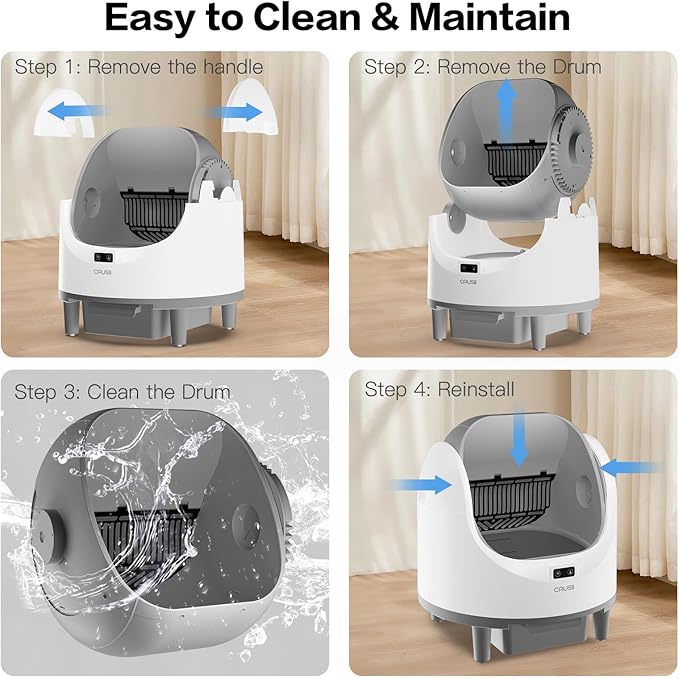 Easy to Clean & Maintain

Step 1: Remove the handle

CAUSII

Step 2: Remove the Drum

CAUSII

Step 3: Clean the Drum

Step 4: Reinstall

CAUSII