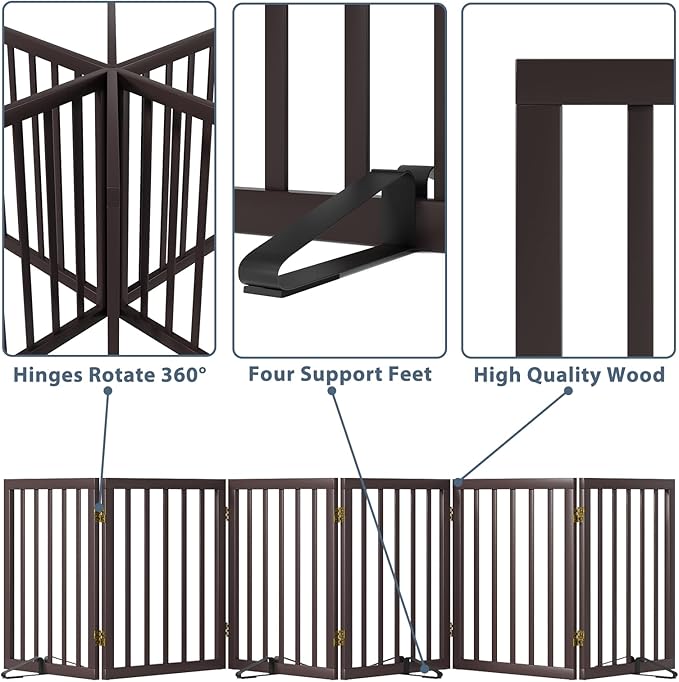 Hinges Rotate 360°

Four Support Feet

High Quality Wood