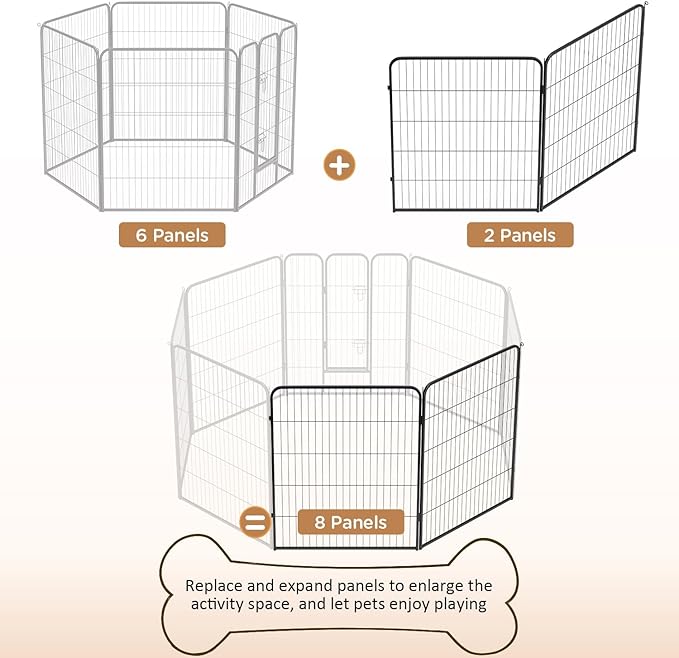 6 Panels

+

2 Panels

=

8 Panels

Replace and expand panels to enlarge the activity space, and let pets enjoy playing